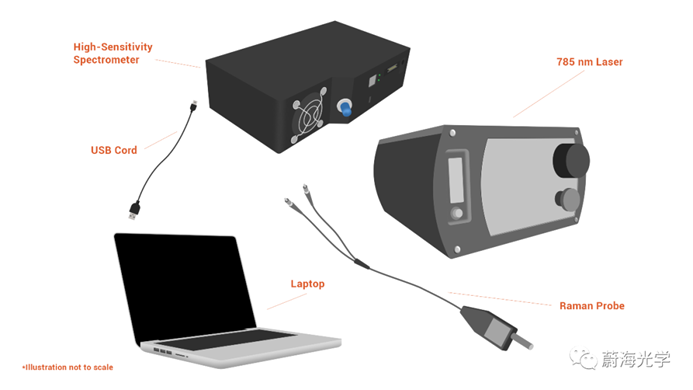 High-Sensitivity Spectrometer

785 nm Laser

USB Cord

Laptop

Raman Probe

•Illustration not to scale

蔚海光学